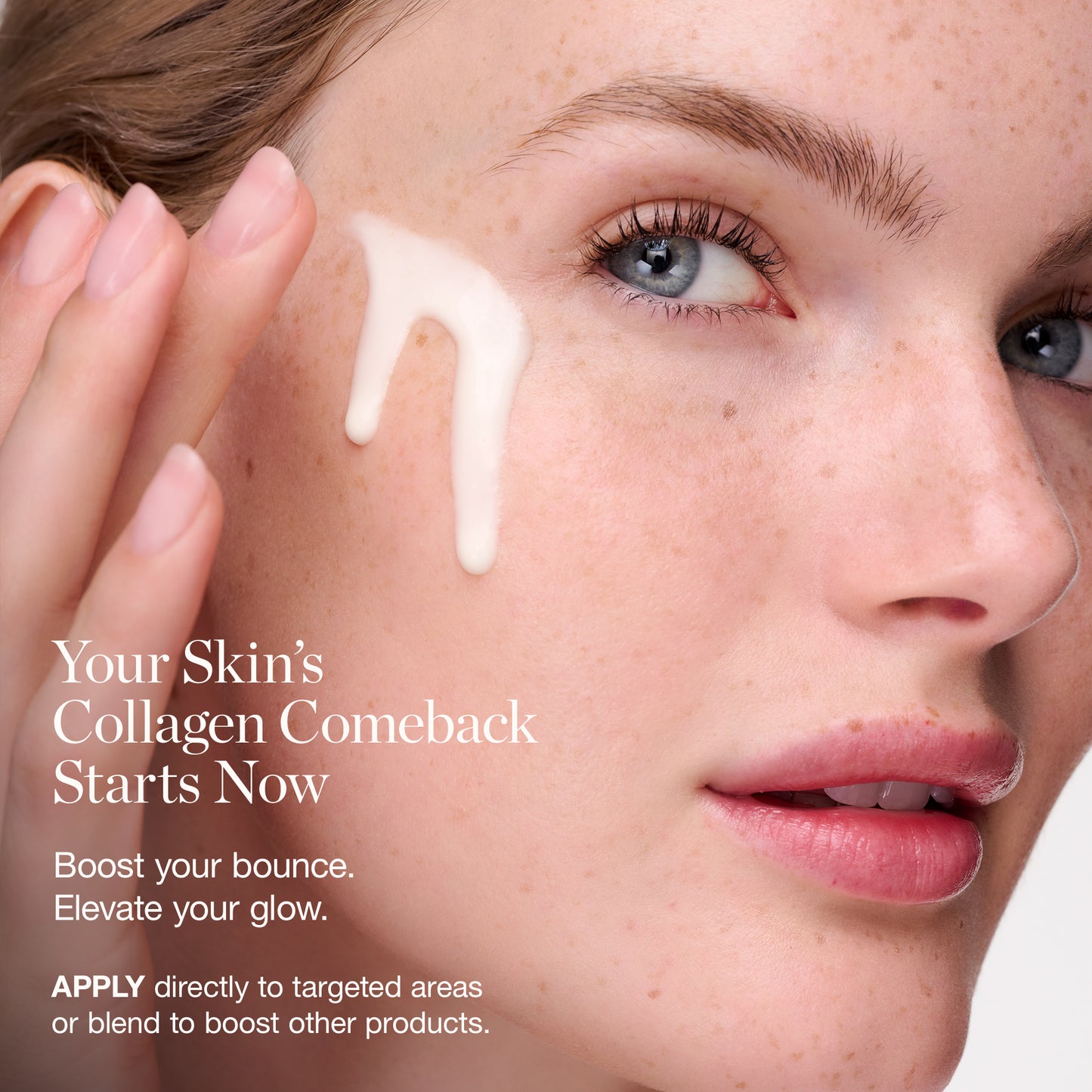 Your Skin's Collagen Comeback Starts Now

Boost your bounce.
Elevate your glow.

APPLY directly to targeted areas or blend to boost other products.