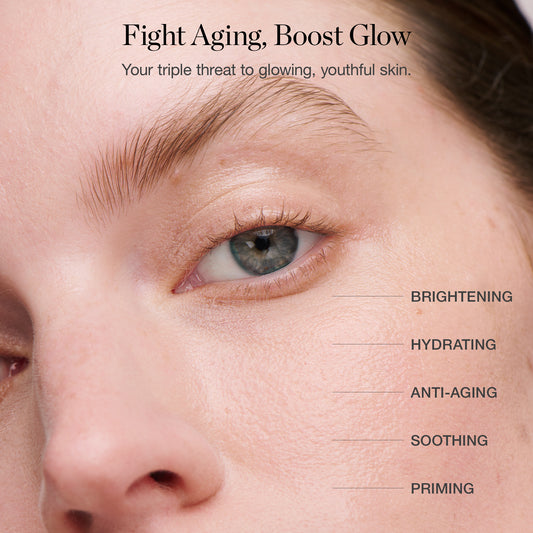 Fight Aging, Boost Glow

Your triple threat to glowing, youthful skin.

BRIGHTENING

HYDRATING

ANTI-AGING

SOOTHING

PRIMING