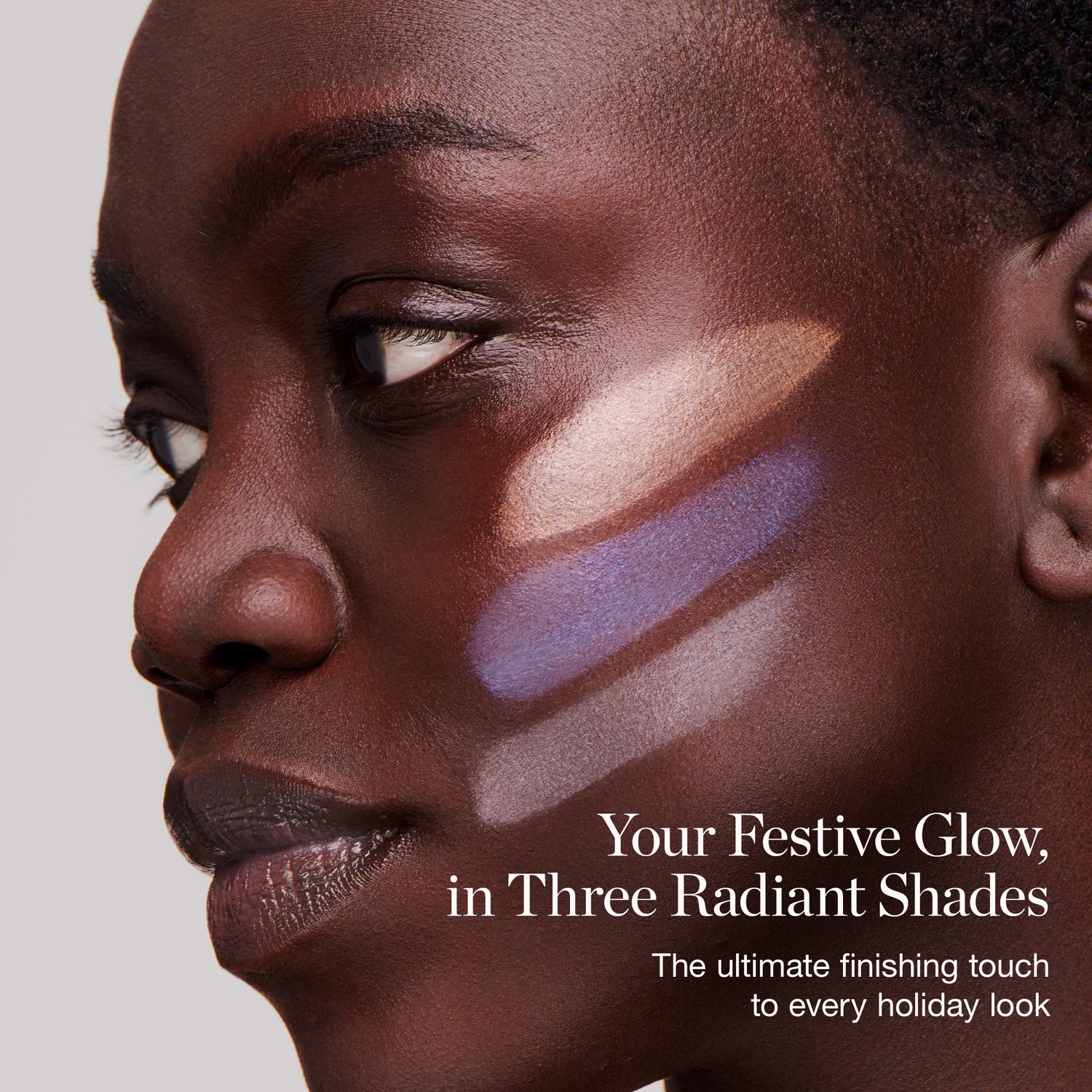 Your Festive Glow, in Three Radiant Shades

The ultimate finishing touch to every holiday look