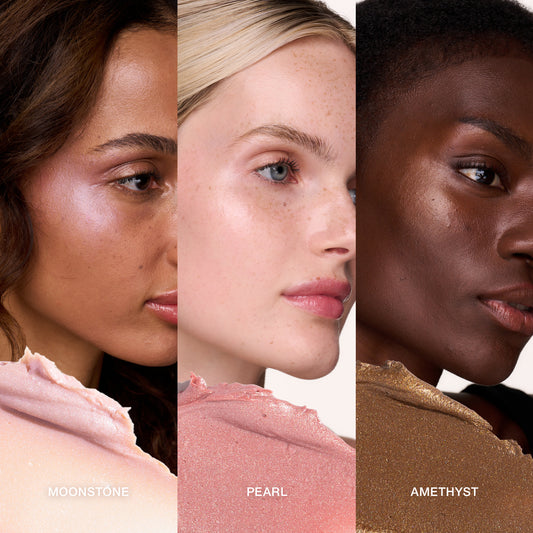 MOONSTONE

PEARL

AMETHYST