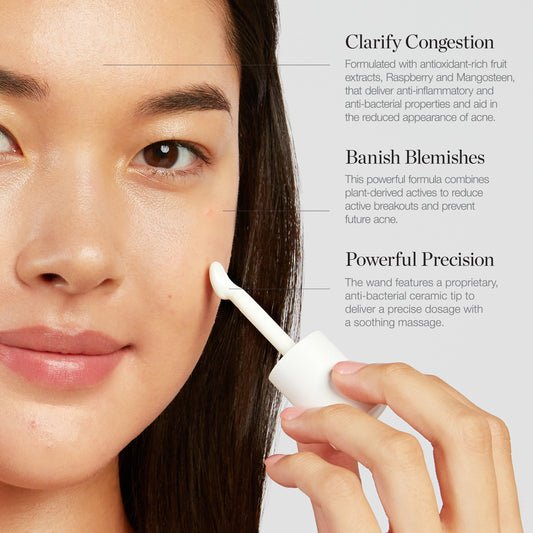 Clarify Congestion

Formulated with antioxidant-rich fruit extracts, Raspberry and Mangosteen, that deliver anti-inflammatory and anti-bacterial properties and aid in the reduced appearance of acne.

Banish Blemishes

This powerful formula combines plant-derived actives to reduce active breakouts and prevent future acne.

Powerful Precision

The wand features a proprietary, anti-bacterial ceramic tip to deliver a precise dosage with a soothing massage.