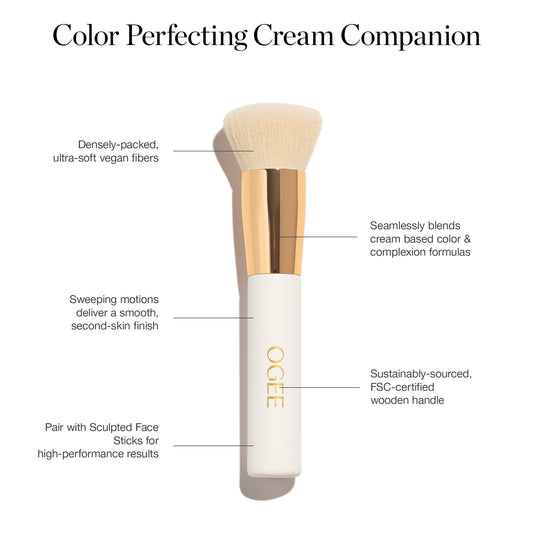 Color Perfecting Cream Companion

Densely-packed, ultra-soft vegan fibers

Seamlessly blends cream based color & complexion formulas

Sweeping motions deliver a smooth, second-skin finish

OGEE

Sustainably-sourced, FSC-certified wooden handle

Pair with Sculpted Face Sticks for high-performance results