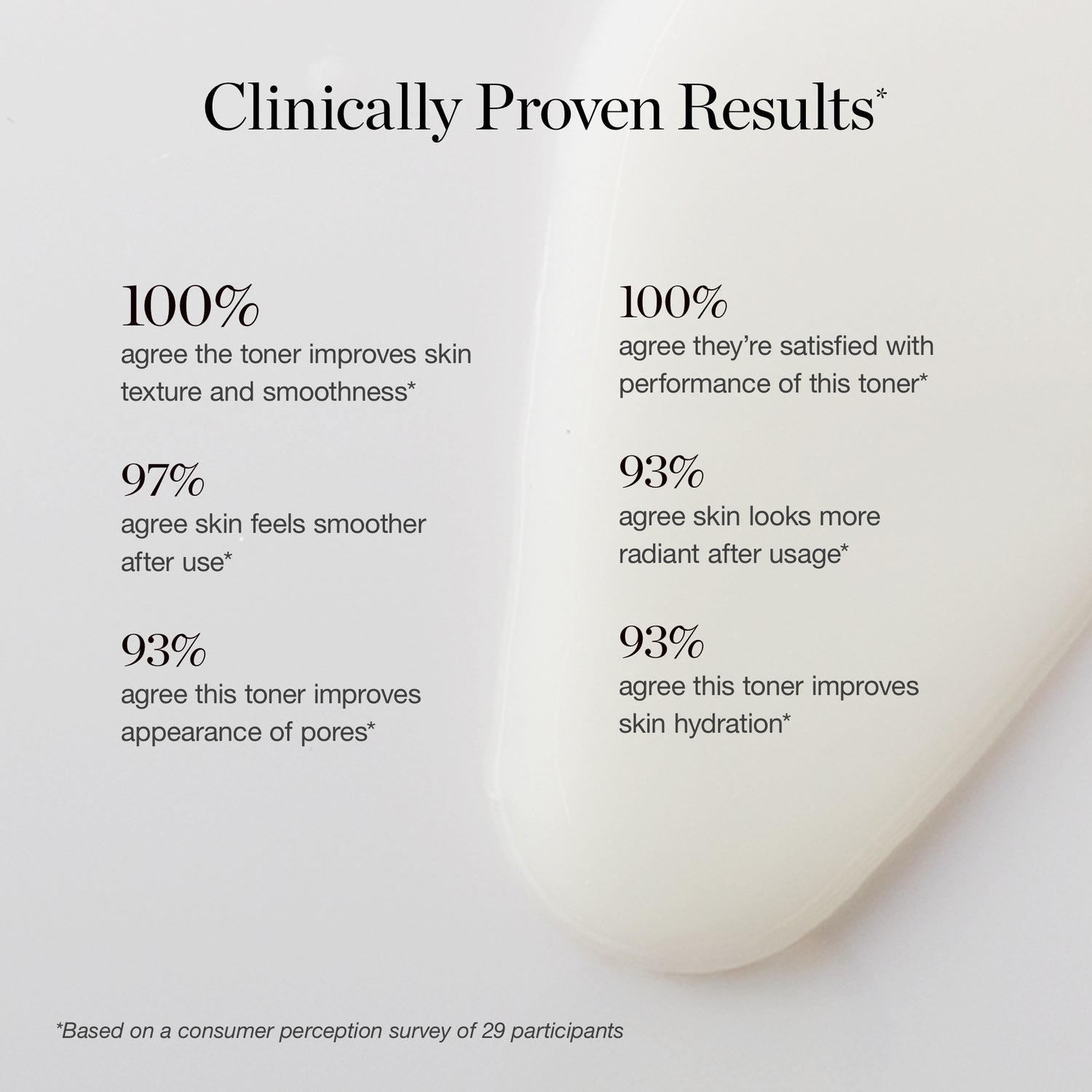 Clinically Proven Results*

100%
agree the toner improves skin texture and smoothness*

97%
agree skin feels smoother after use*

93%
agree this toner improves appearance of pores*

100%
agree they're satisfied with performance of this toner*

93%
agree skin looks more radiant after usage*

93%
agree this toner improves skin hydration*

*Based on a consumer perception survey of 29 participants