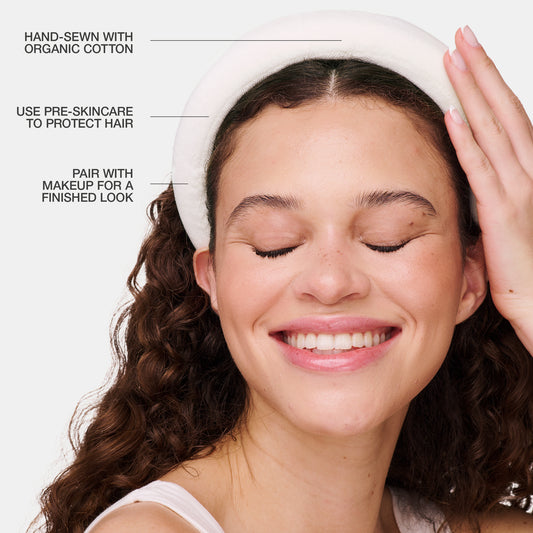 HAND-SEWN WITH ORGANIC COTTON

USE PRE-SKINCARE TO PROTECT HAIR

PAIR WITH MAKEUP FOR A FINISHED LOOK