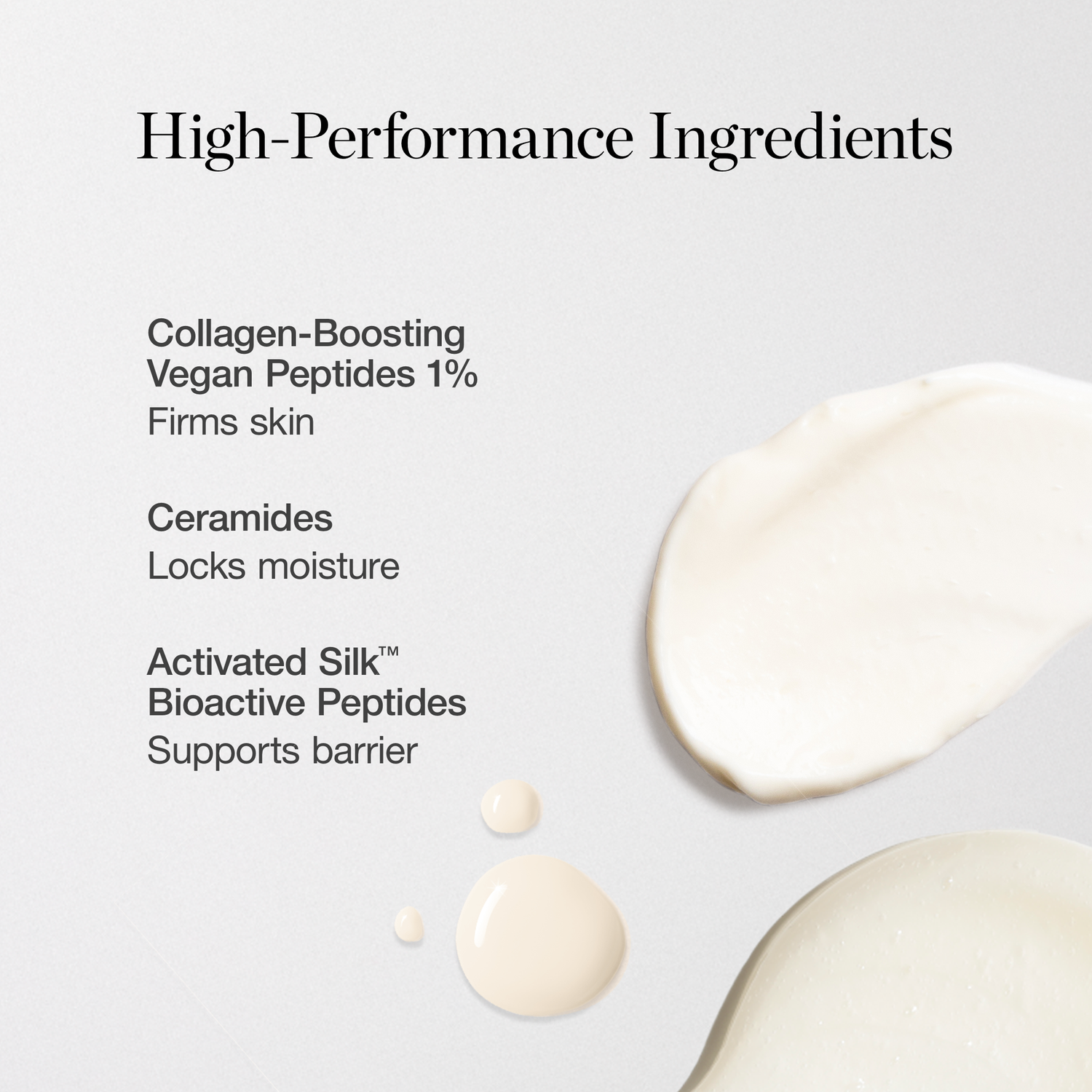 High-Performance Ingredients

Collagen-Boosting Vegan Peptides 1%
Firms skin

Ceramides
Locks moisture

Activated Silk™ Bioactive Peptides
Supports barrier