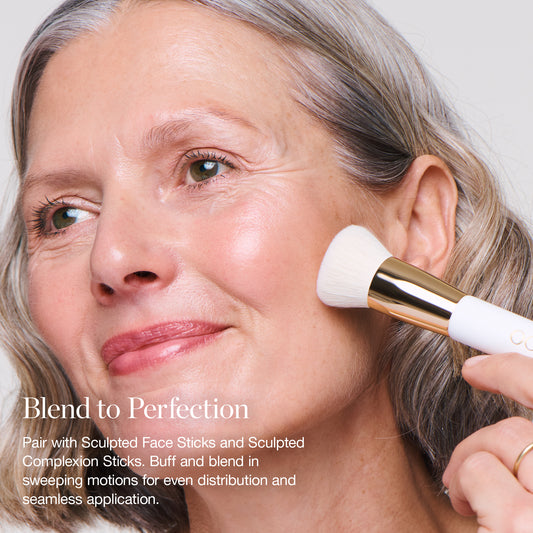 Blend to Perfection

Pair with Sculpted Face Sticks and Sculpted Complexion Sticks. Buff and blend in sweeping motions for even distribution and seamless application.