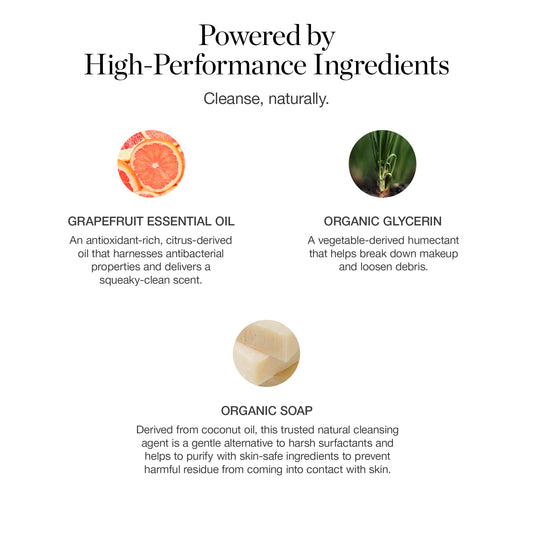 Powered by
High-Performance Ingredients

Cleanse, naturally.

GRAPEFRUIT ESSENTIAL OIL

An antioxidant-rich, citrus-derived oil that harnesses antibacterial properties and delivers a squeaky-clean scent.

ORGANIC GLYCERIN

A vegetable-derived humectant that helps break down makeup and loosen debris.

ORGANIC SOAP

Derived from coconut oil, this trusted natural cleansing agent is a gentle alternative to harsh surfactants and helps to purify with skin-safe ingredients to prevent harmful residue from coming into contact with skin.