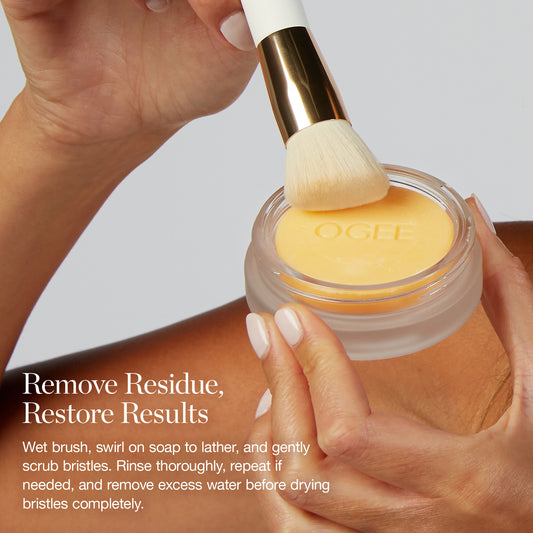 OGEE

Remove Residue, Restore Results

Wet brush, swirl on soap to lather, and gently scrub bristles. Rinse thoroughly, repeat if needed, and remove excess water before drying bristles completely.