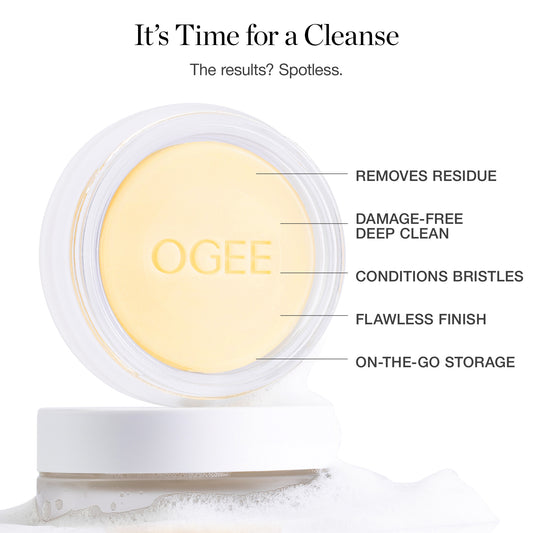 It's Time for a Cleanse

The results? Spotless.

OGEE

REMOVES RESIDUE

DAMAGE-FREE DEEP CLEAN

CONDITIONS BRISTLES

FLAWLESS FINISH

ON-THE-GO STORAGE