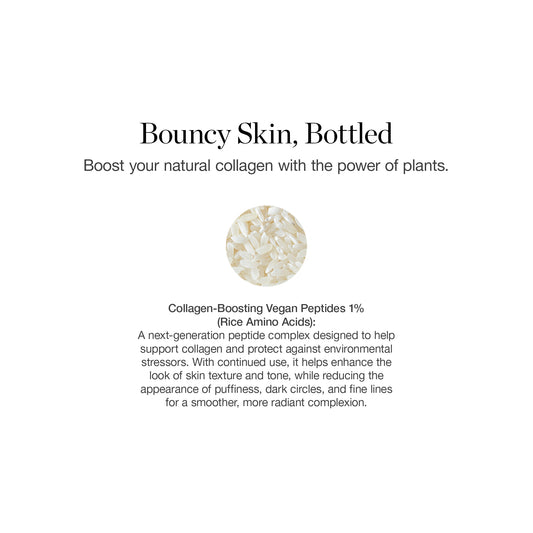 Bouncy Skin, Bottled

Boost your natural collagen with the power of plants.

Collagen-Boosting Vegan Peptides 1% (Rice Amino Acids):
A next-generation peptide complex designed to help support collagen and protect against environmental stressors. With continued use, it helps enhance the look of skin texture and tone, while reducing the appearance of puffiness, dark circles, and fine lines for a smoother, more radiant complexion.