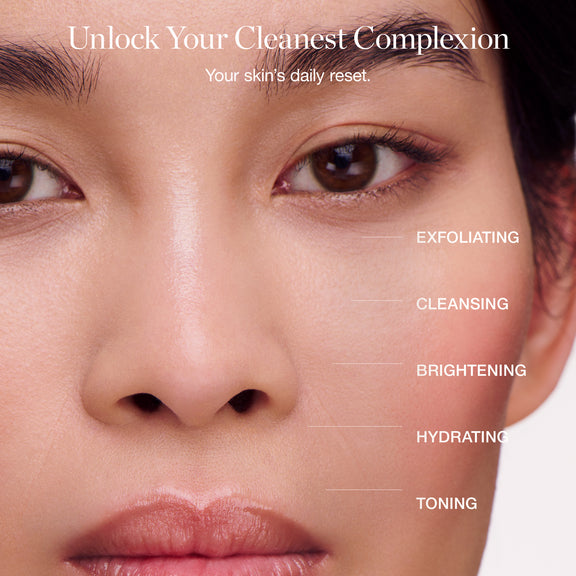 Unlock Your Cleanest Complexion

Your skin's daily reset.

EXFOLIATING

CLEANSING

BRIGHTENING

HYDRATING

TONING