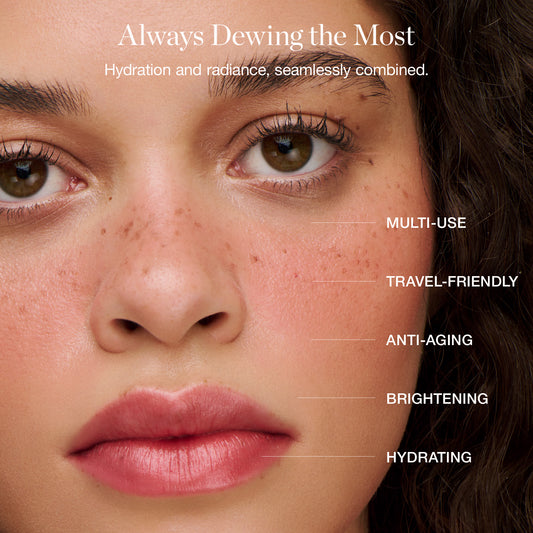 Always Dewing the Most

Hydration and radiance, seamlessly combined.

MULTI-USE

TRAVEL-FRIENDLY

ANTI-AGING

BRIGHTENING

HYDRATING