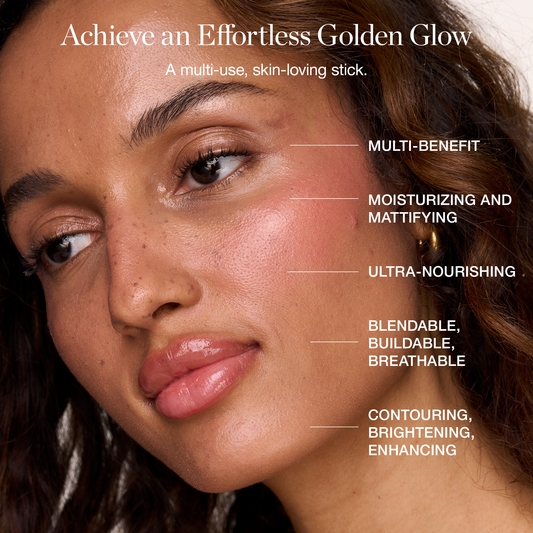 Achieve an Effortless Golden Glow

A multi-use, skin-loving stick.

MULTI-BENEFIT

MOISTURIZING AND MATTIFYING

ULTRA-NOURISHING

BLENDABLE, BUILDABLE, BREATHABLE

CONTOURING, BRIGHTENING, ENHANCING