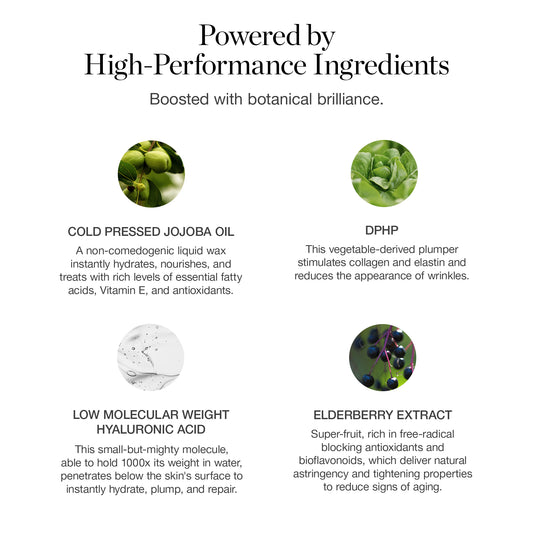 Powered by
High-Performance Ingredients

Boosted with botanical brilliance.

COLD PRESSED JOJOBA OIL

A non-comedogenic liquid wax instantly hydrates, nourishes, and treats with rich levels of essential fatty acids, Vitamin E, and antioxidants.

DPHP

This vegetable-derived plumper stimulates collagen and elastin and reduces the appearance of wrinkles.

LOW MOLECULAR WEIGHT HYALURONIC ACID

This small-but-mighty molecule, able to hold 1000x its weight in water, penetrates below the skin's surface to instantly hydrate, plump, and repair.

ELDERBERRY EXTRACT

Super-fruit, rich in free-radical blocking antioxidants and bioflavonoids, which deliver natural astringency and tightening properties to reduce signs of aging.