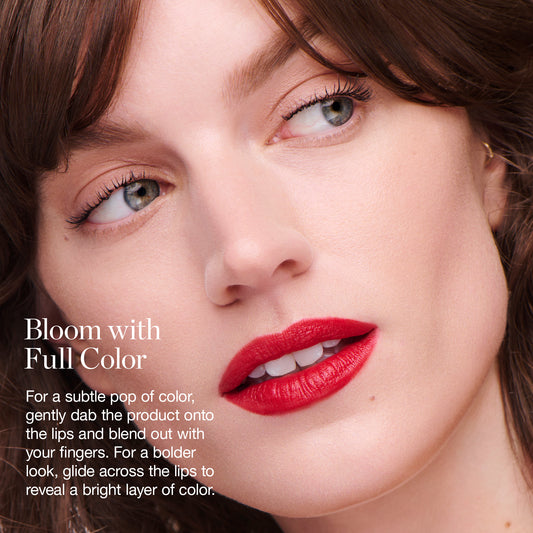 Bloom with Full Color

For a subtle pop of color, gently dab the product onto the lips and blend out with your fingers. For a bolder look, glide across the lips to reveal a bright layer of color.