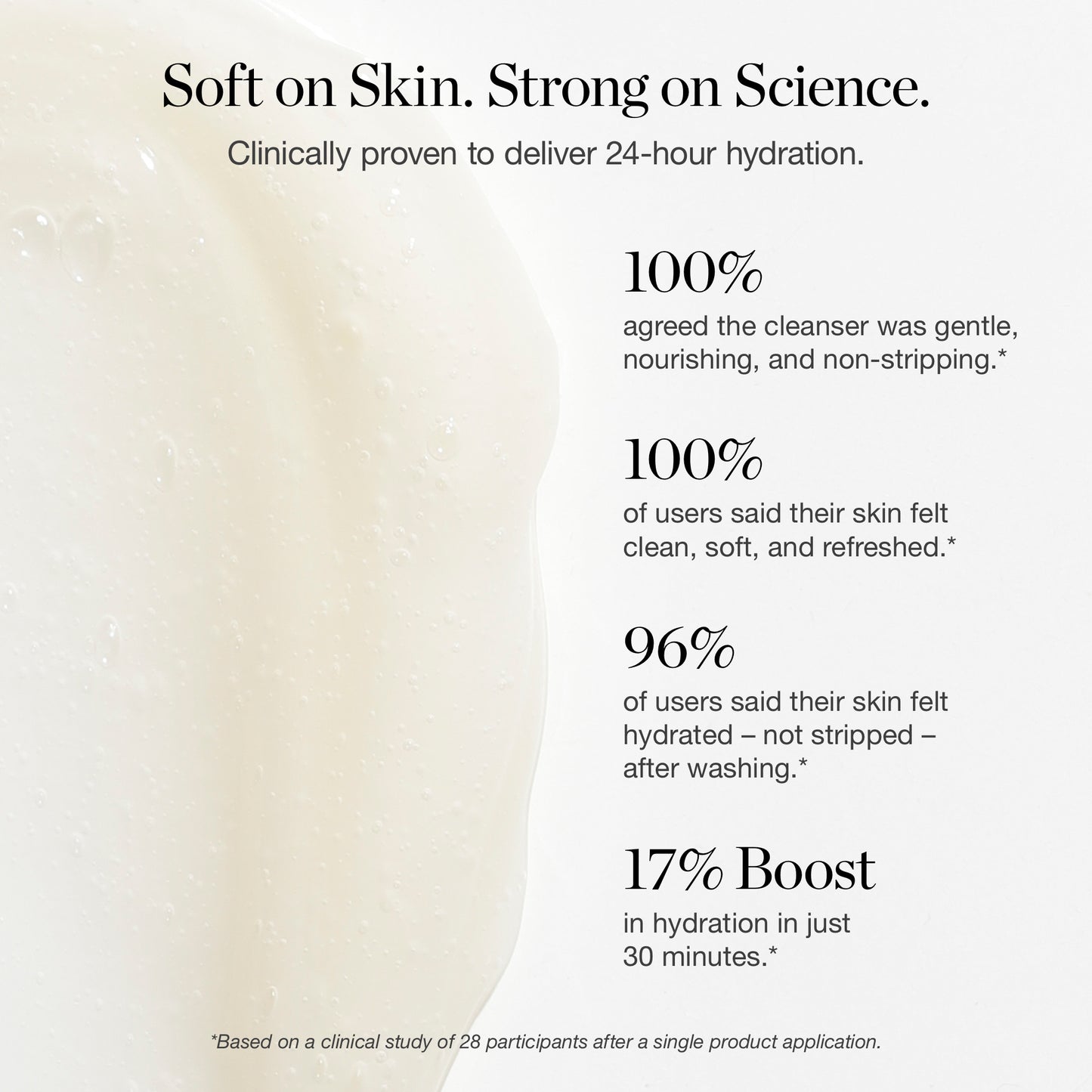 Soft on Skin. Strong on Science.

Clinically proven to deliver 24-hour hydration.

100%

agreed the cleanser was gentle, nourishing, and non-stripping.*

100%

of users said their skin felt clean, soft, and refreshed.*

96%

of users said their skin felt hydrated – not stripped – after washing.*

17% Boost

in hydration in just 30 minutes.*

*Based on a clinical study of 28 participants after a single product application.