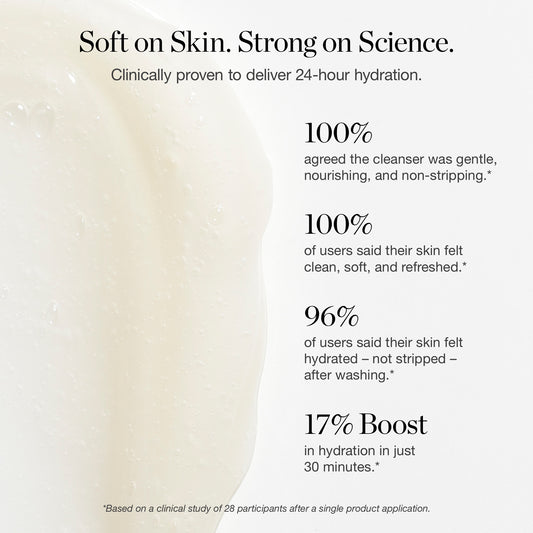 Soft on Skin. Strong on Science.
Clinically proven to deliver 24-hour hydration.

100%
agreed the cleanser was gentle, nourishing, and non-stripping.*

100%
of users said their skin felt clean, soft, and refreshed.*

96%
of users said their skin felt hydrated – not stripped – after washing.*

17% Boost
in hydration in just 30 minutes.*

*Based on a clinical study of 28 participants after a single product application.