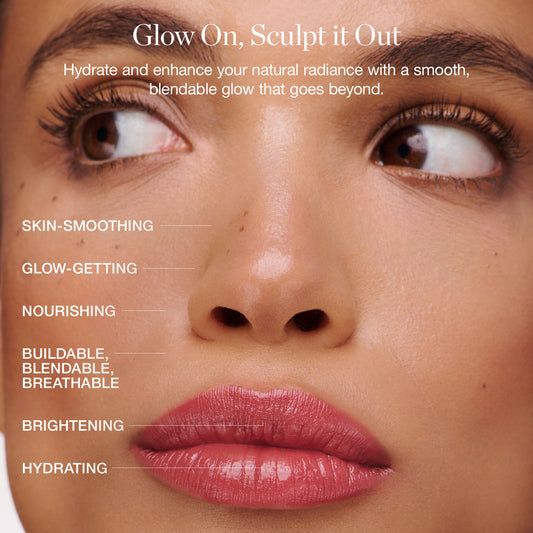 Glow On, Sculpt it Out

Hydrate and enhance your natural radiance with a smooth, blendable glow that goes beyond.

SKIN-SMOOTHING

GLOW-GETTING

NOURISHING

BUILDABLE, BLENDABLE, BREATHABLE

BRIGHTENING

HYDRATING