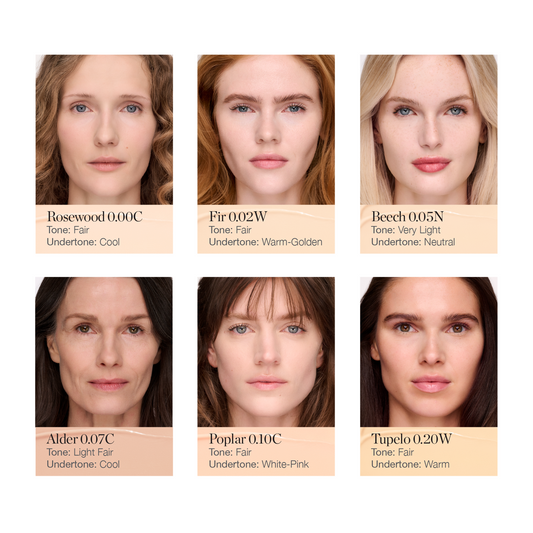 Rosewood 0.00C
Tone: Fair
Undertone: Cool

Fir 0.02W
Tone: Fair
Undertone: Warm-Golden

Beech 0.05N
Tone: Very Light
Undertone: Neutral

Alder 0.07C
Tone: Light Fair
Undertone: Cool

Poplar 0.10C
Tone: Fair
Undertone: White-Pink

Tupelo 0.20W
Tone: Fair
Undertone: Warm