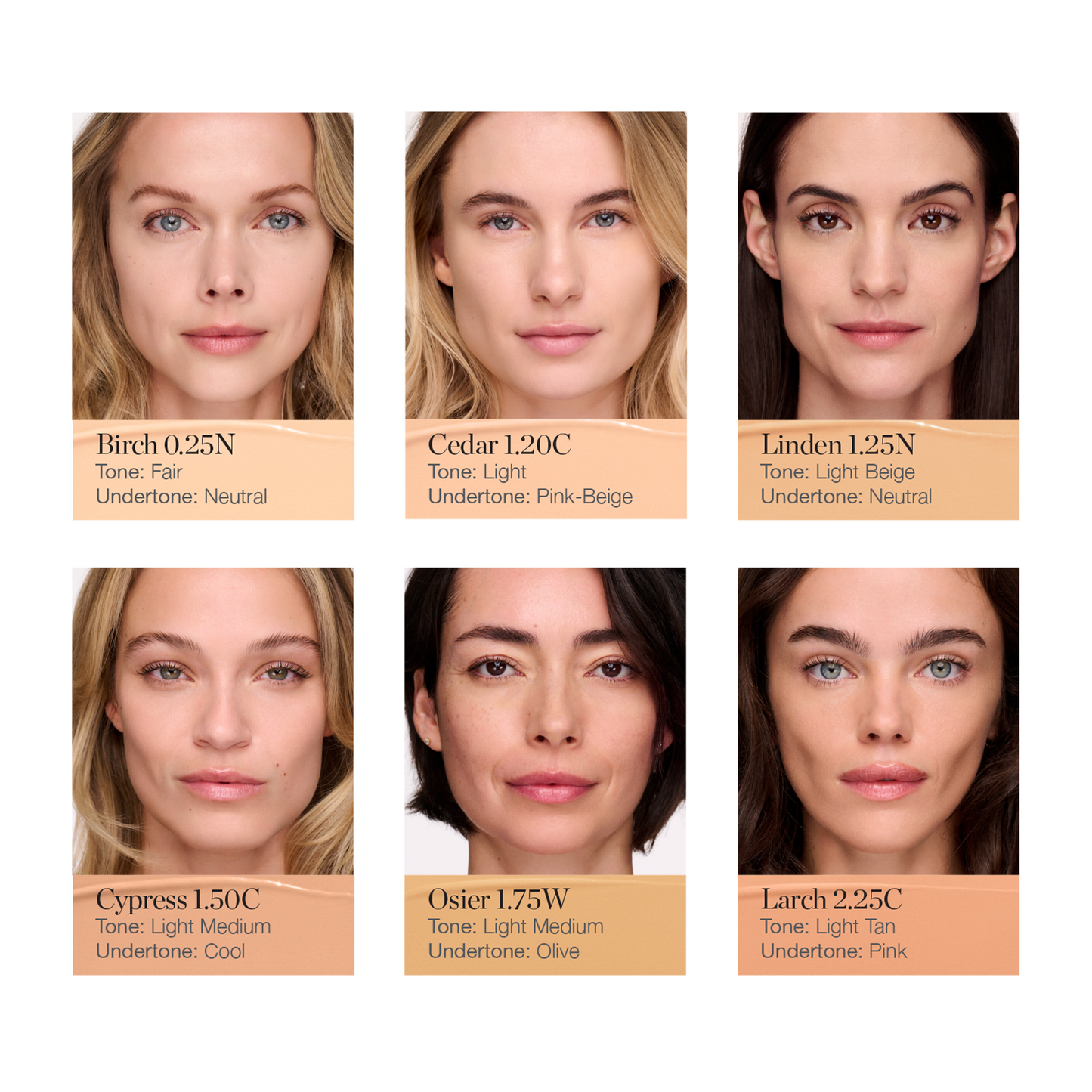 Birch 0.25N
Tone: Fair
Undertone: Neutral

Cedar 1.20C
Tone: Light
Undertone: Pink-Beige

Linden 1.25N
Tone: Light Beige
Undertone: Neutral

Cypress 1.50C
Tone: Light Medium
Undertone: Cool

Osier 1.75W
Tone: Light Medium
Undertone: Olive

Larch 2.25C
Tone: Light Tan
Undertone: Pink