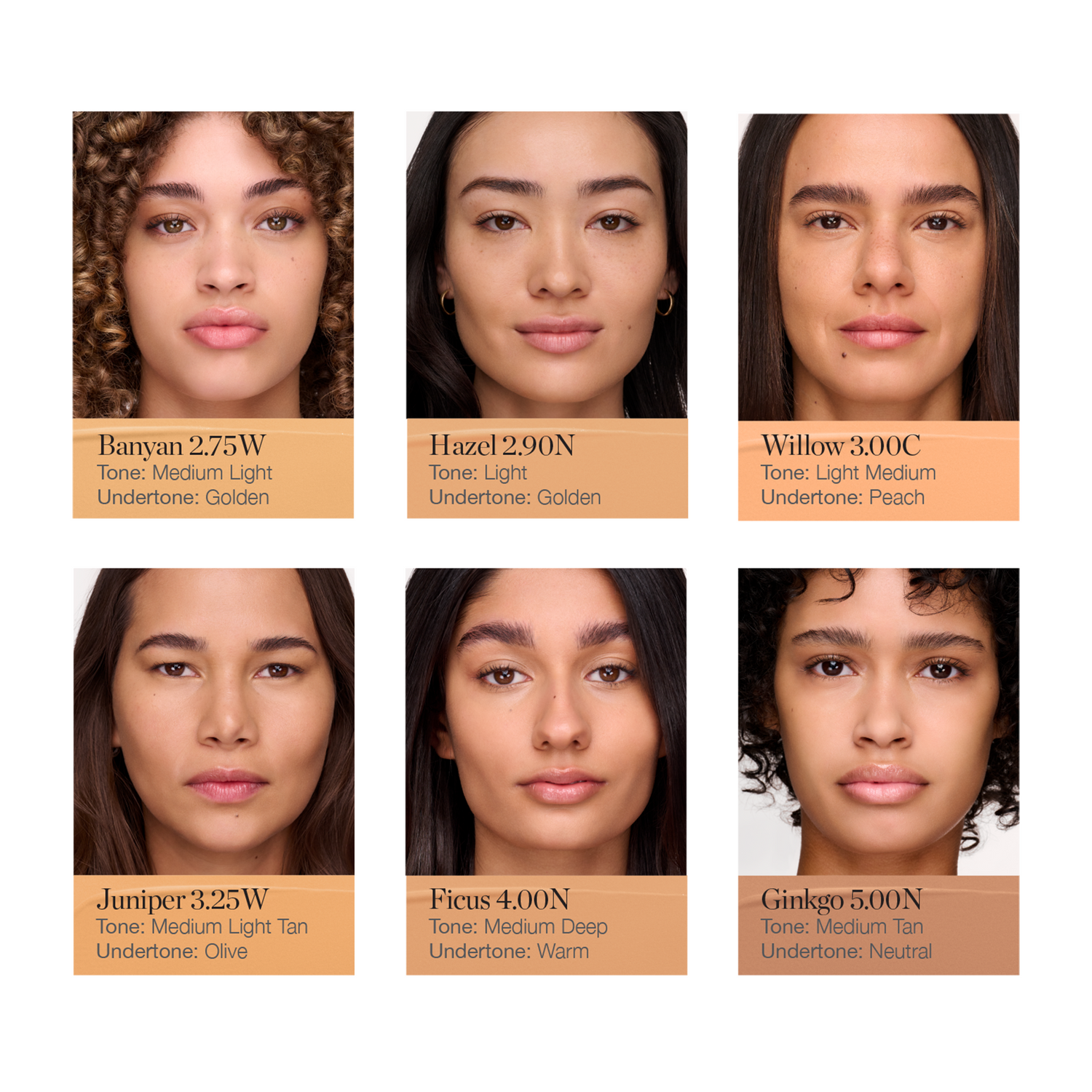 Banyan 2.75W
Tone: Medium Light
Undertone: Golden

Hazel 2.90N
Tone: Light
Undertone: Golden

Willow 3.00C
Tone: Light Medium
Undertone: Peach

Juniper 3.25W
Tone: Medium Light Tan
Undertone: Olive

Ficus 4.00N
Tone: Medium Deep
Undertone: Warm

Ginkgo 5.00N
Tone: Medium Tan
Undertone: Neutral