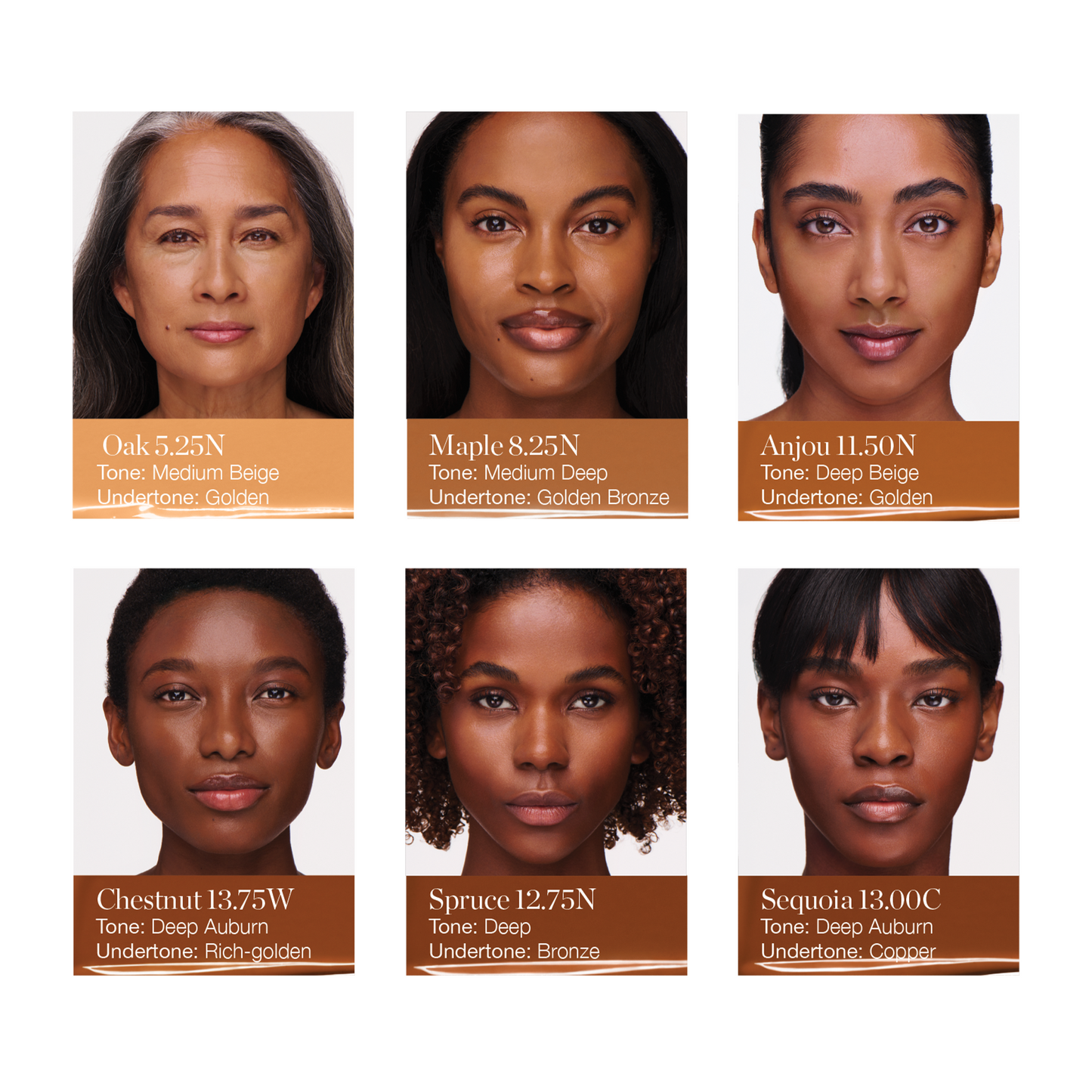 Oak 5.25N
Tone: Medium Beige
Undertone: Golden

Maple 8.25N
Tone: Medium Deep
Undertone: Golden Bronze

Anjou 11.50N
Tone: Deep Beige
Undertone: Golden

Chestnut 13.75W
Tone: Deep Auburn
Undertone: Rich-golden

Spruce 12.75N
Tone: Deep
Undertone: Bronze

Sequoia 13.00C
Tone: Deep Auburn
Undertone: Copper