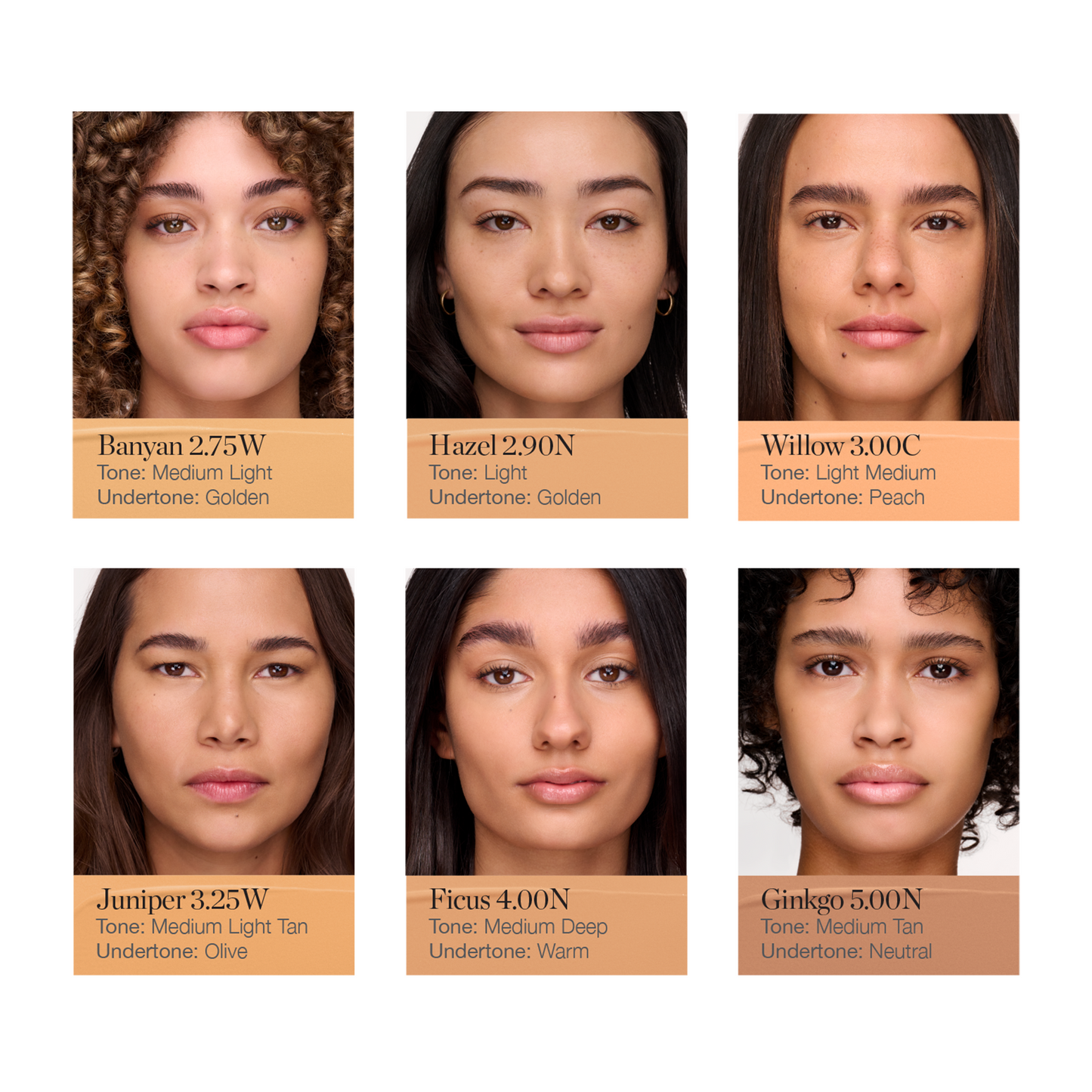 Banyan 2.75W
Tone: Medium Light
Undertone: Golden

Hazel 2.90N
Tone: Light
Undertone: Golden

Willow 3.00C
Tone: Light Medium
Undertone: Peach

Juniper 3.25W
Tone: Medium Light Tan
Undertone: Olive

Ficus 4.00N
Tone: Medium Deep
Undertone: Warm

Ginkgo 5.00N
Tone: Medium Tan
Undertone: Neutral