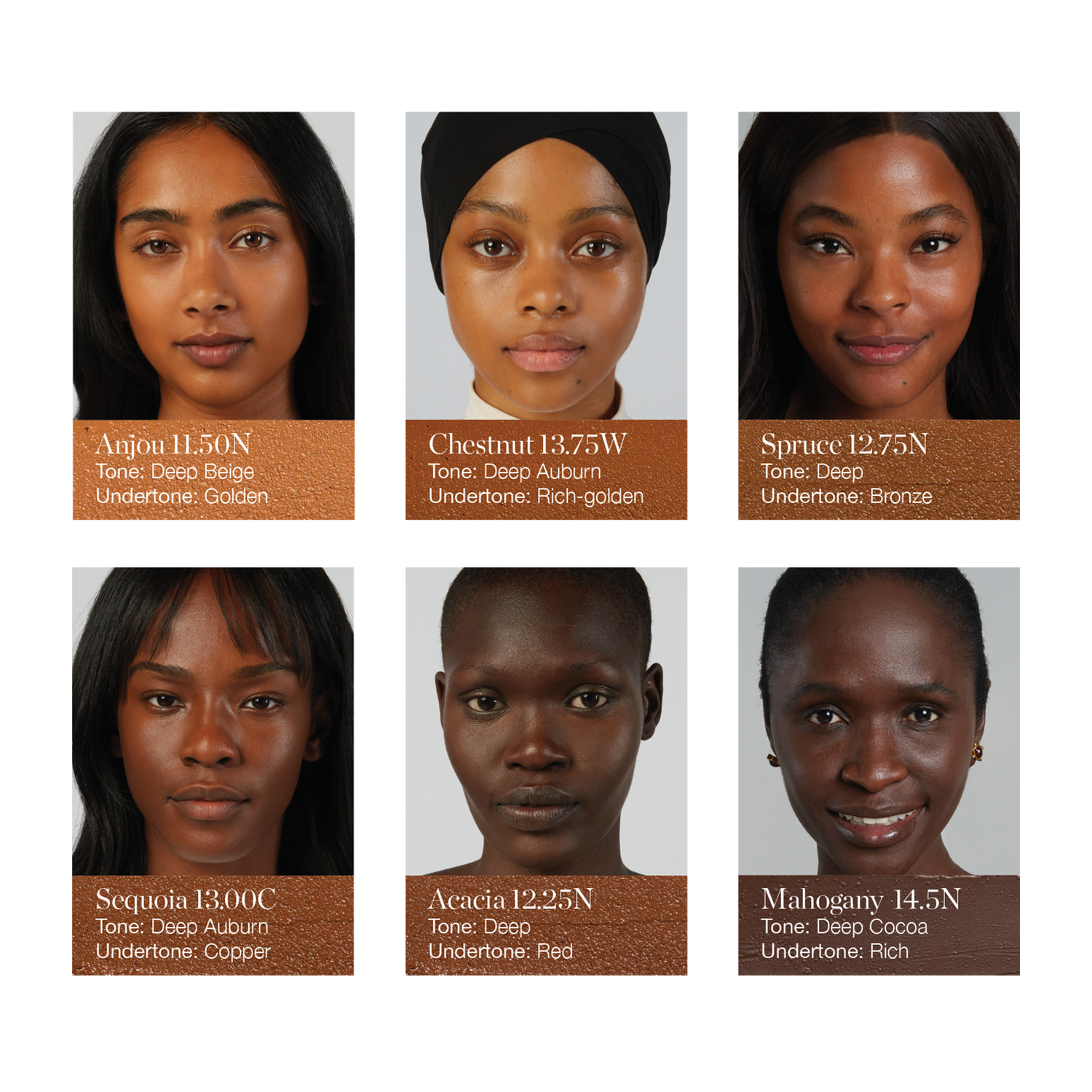 Anjou 11.50N
Tone: Deep Beige
Undertone: Golden

Chestnut 13.75W
Tone: Deep Auburn
Undertone: Rich-golden

Spruce 12.75N
Tone: Deep
Undertone: Bronze

Sequoia 13.00C
Tone: Deep Auburn
Undertone: Copper

Acacia 12.25N
Tone: Deep
Undertone: Red

Mahogany 14.5N
Tone: Deep Cocoa
Undertone: Rich