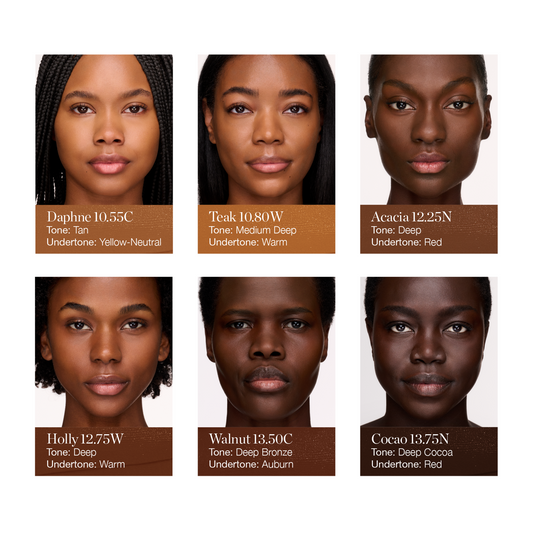 Daphne 10.55C
Tone: Tan
Undertone: Yellow-Neutral

Teak 10.80W
Tone: Medium Deep
Undertone: Warm

Acacia 12.25N
Tone: Deep
Undertone: Red

Holly 12.75W
Tone: Deep
Undertone: Warm

Walnut 13.50C
Tone: Deep Bronze
Undertone: Auburn

Cocao 13.75N
Tone: Deep Cocoa
Undertone: Red