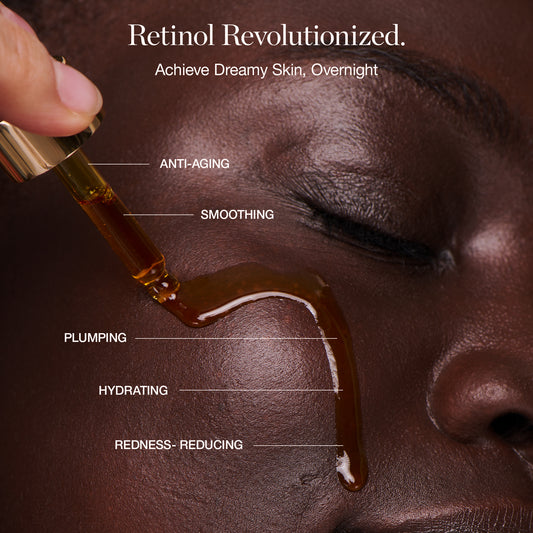 Retinol Revolutionized.

Achieve Dreamy Skin, Overnight

ANTI-AGING

SMOOTHING

PLUMPING

HYDRATING

REDNESS- REDUCING