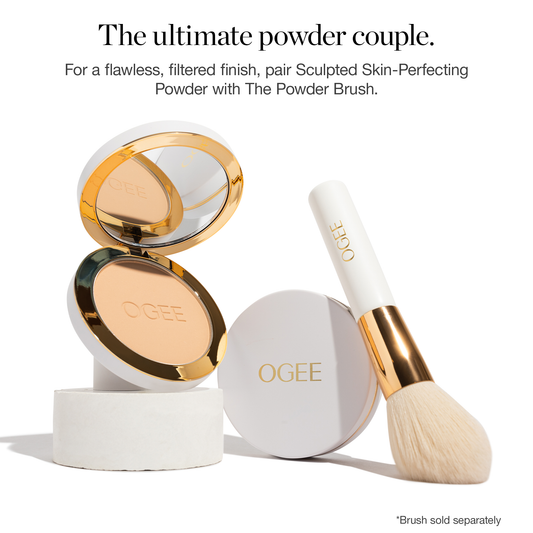 The ultimate powder couple.

For a flawless, filtered finish, pair Sculpted Skin-Perfecting Powder with The Powder Brush.

OGEE

OGEE

OGEE

OGEE

*Brush sold separately