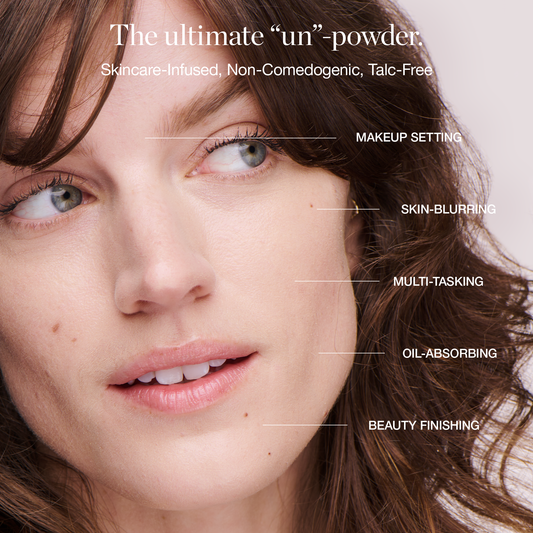 The ultimate “un”-powder.

Skincare-Infused, Non-Comedogenic, Talc-Free

MAKEUP SETTING

SKIN-BLURRING

MULTI-TASKING

OIL-ABSORBING

BEAUTY FINISHING