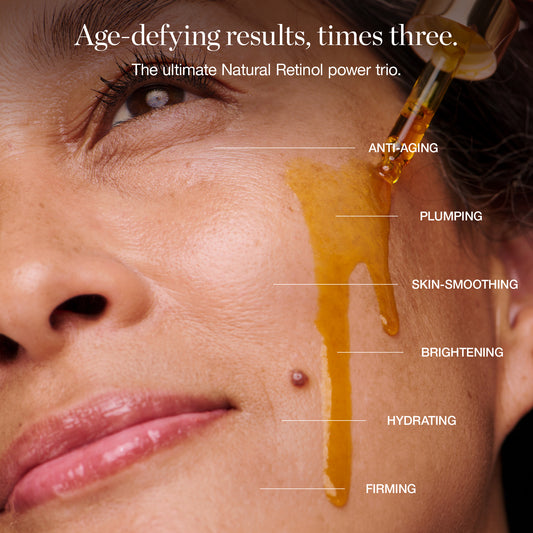 Age-defying results, times three.

The ultimate Natural Retinol power trio.

ANTI-AGING

PLUMPING

SKIN-SMOOTHING

BRIGHTENING

HYDRATING

FIRMING